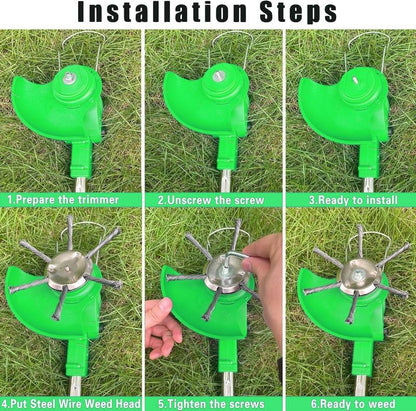 Installation Steps

1.Prepare the trimmer

2.Unscrew the screw

3.Ready to install

4.Put Steel Wire Weed Head

5.Tighten the screws

6.Ready to weed