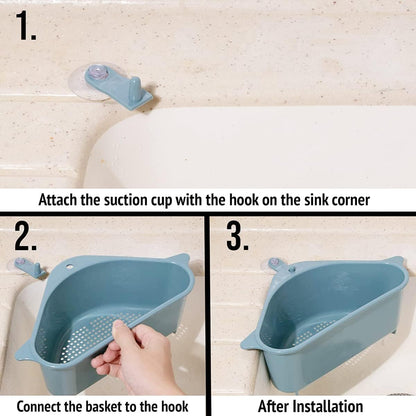 1.

Attach the suction cup with the hook on the sink corner

2.

Connect the basket to the hook

3.

After Installation