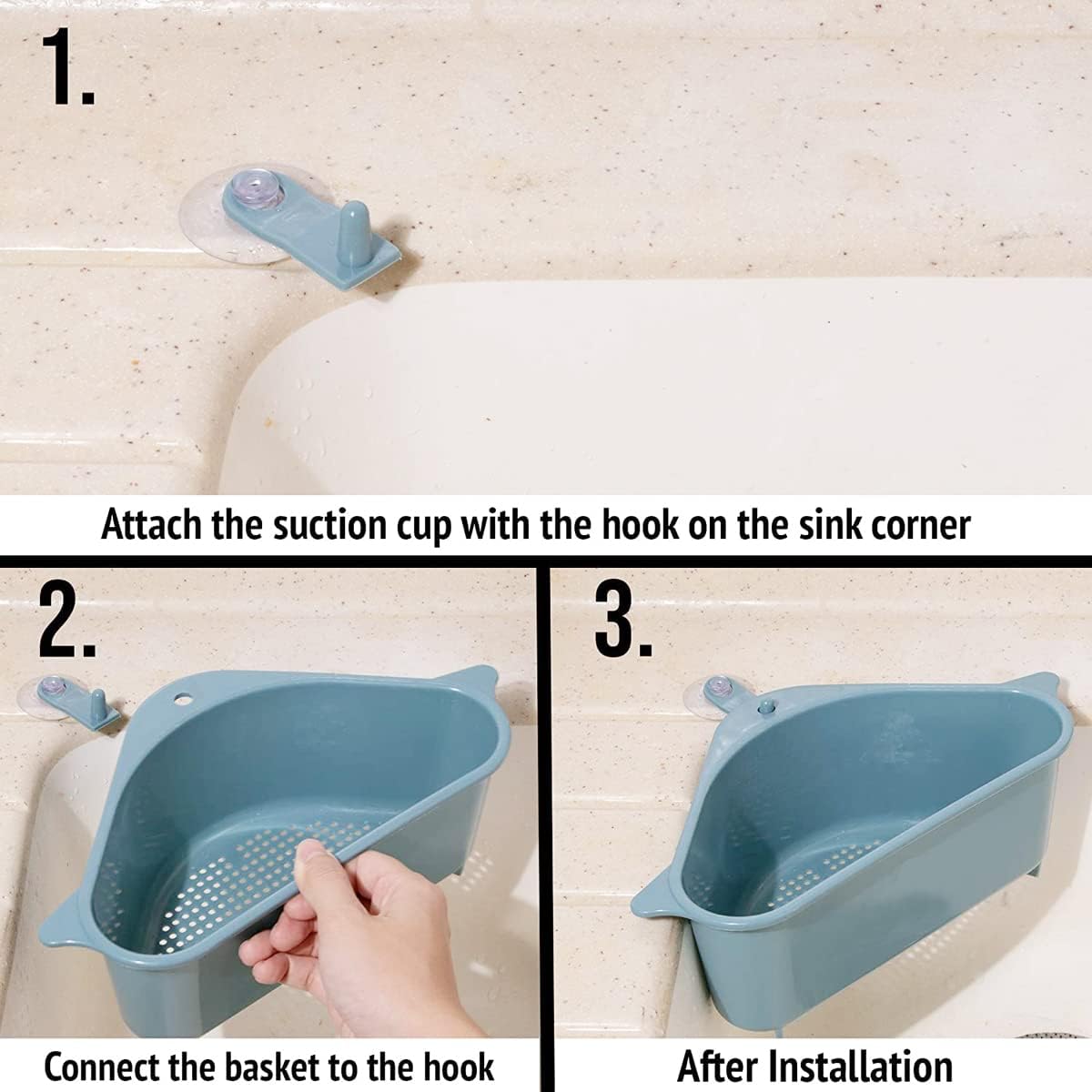 1.

Attach the suction cup with the hook on the sink corner

2.

Connect the basket to the hook

3.

After Installation