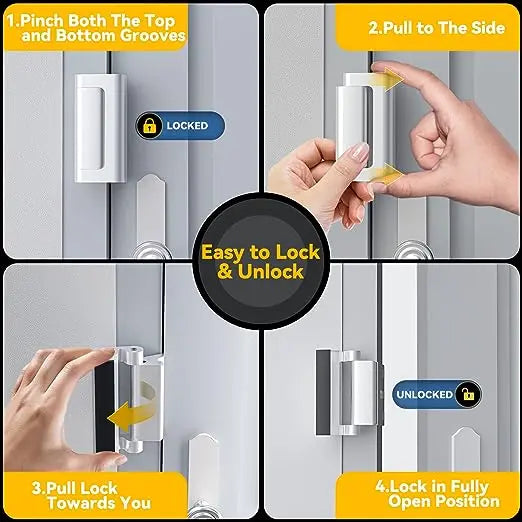 1.Pinch Both The Top and Bottom Grooves

LOCKED

2.Pull to The Side

Easy to Lock & Unlock

3.Pull Lock Towards You

UNLOCKED

4.Lock in Fully Open Position